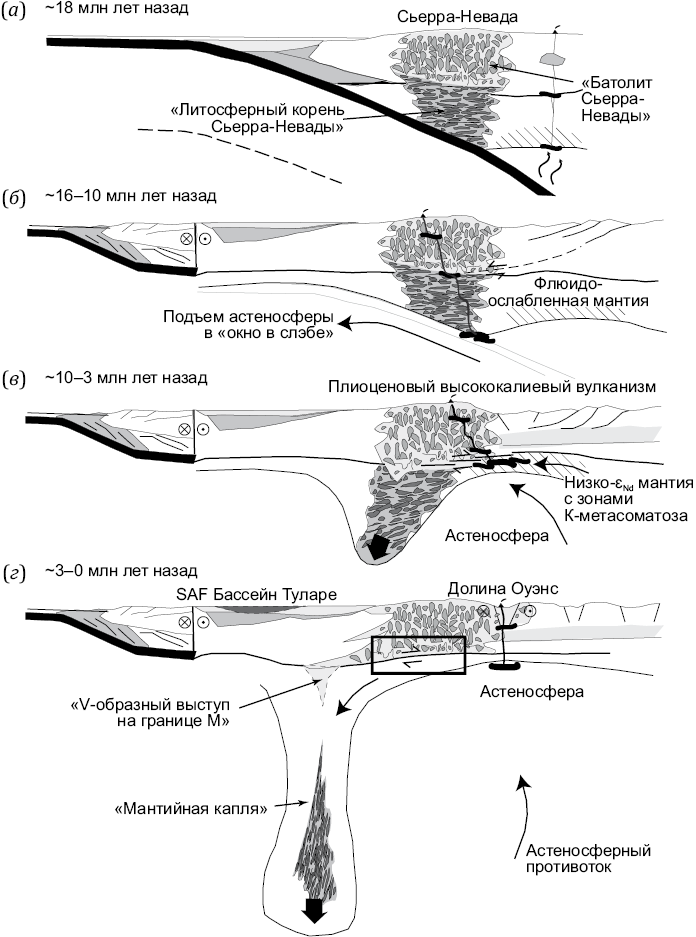 (а) ~18 млн лет назад

Сьерра-Невада

«Батолит Сьерра-Невады»

«Литосферный корень Сьерра-Невады»

(б) ~16–10 млн лет назад

Флюидо-ослабленная мантия

Подъем астеносферы в «окно в слэбе»

(в) ~10–3 млн лет назад

Плиоценовый высококалиевый вулканизм

Низко-$\varepsilon_{Nd}$ мантия с зонами К-метасоматоза

Астеносфера

(г) ~3–0 млн лет назад

SAF Бассейн Туларе

Долина Оуэнс

Астеносфера

«V-образный выступ на границе М»

«Мантийная капля»

Астеносферный противоток